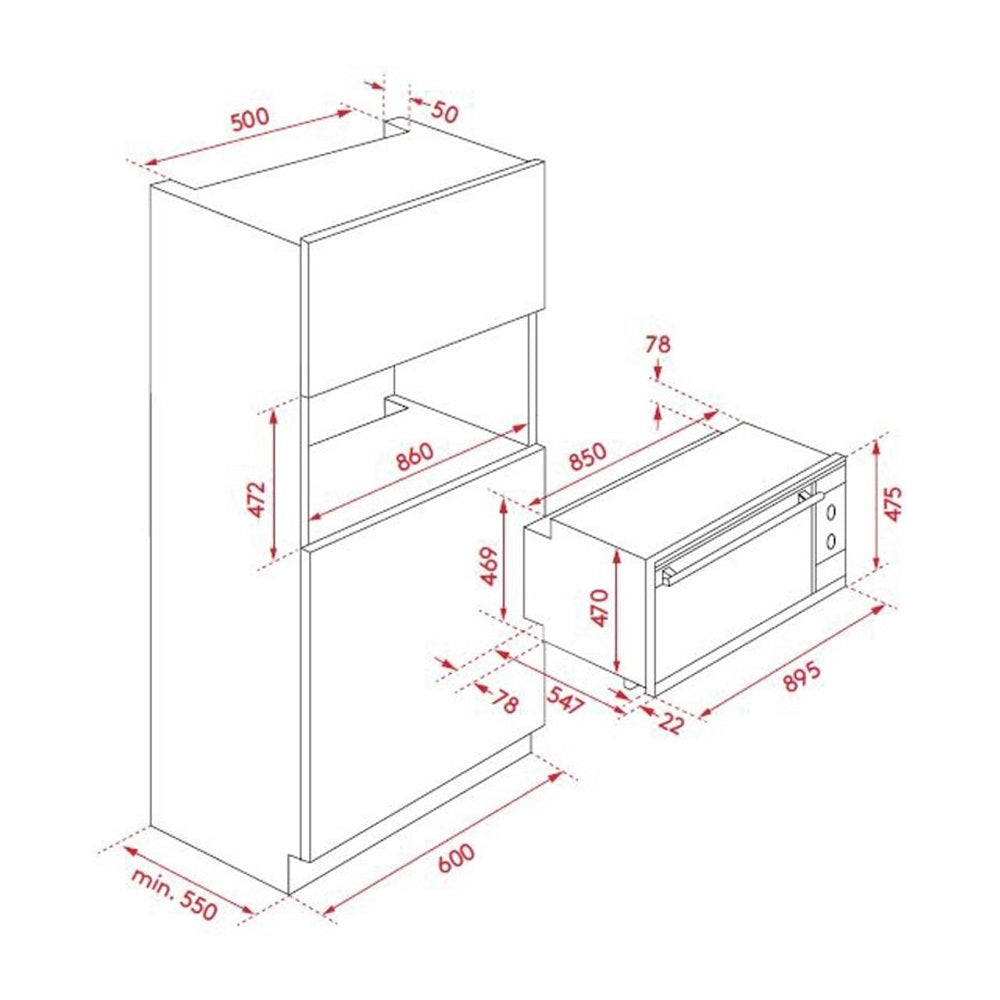 500
50
78
472
860
850
475
469
470
78
547
22
895
600
min. 550