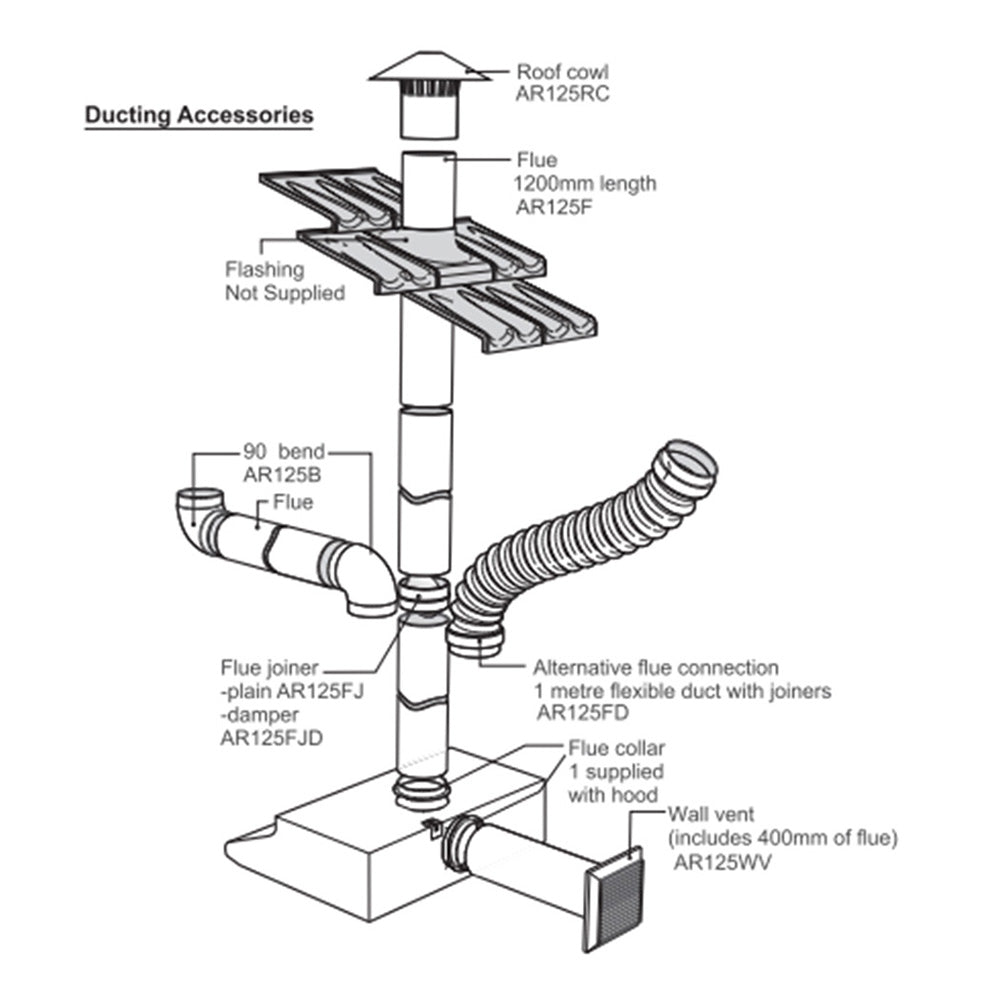 Ducting Accessories

Roof cowl
AR125RC

Flue
1200mm length
AR125F

Flashing
Not Supplied

90 bend
AR125B

Flue

Flue joiner
-plain AR125FJ
-damper
AR125FJD

Alternative flue connection
1 metre flexible duct with joiners
AR125FD

Flue collar
1 supplied
with hood

Wall vent
(includes 400mm of flue)
AR125WV