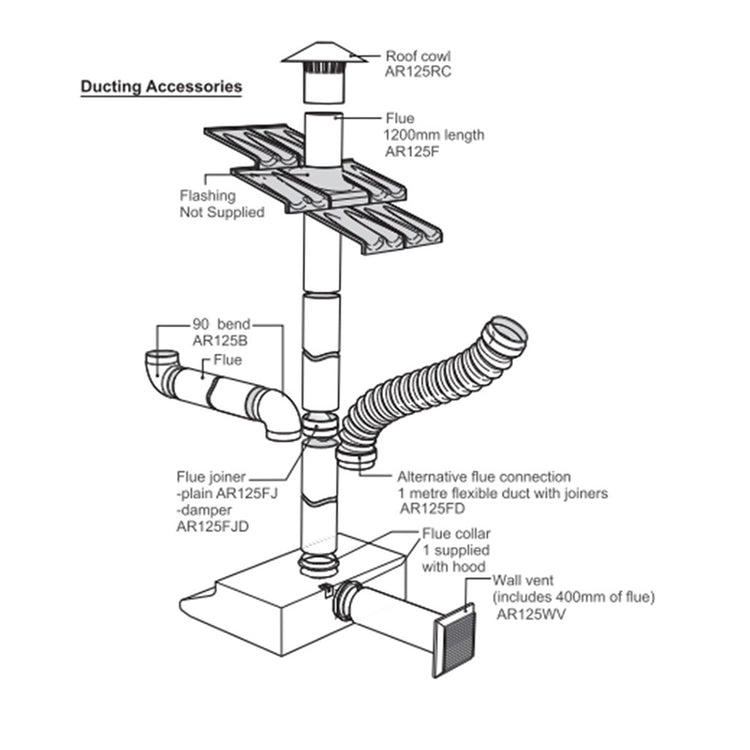 Ducting Accessories

Roof cowl
AR125RC

Flue
1200mm length
AR125F

Flashing
Not Supplied

90 bend
AR125B

Flue

Flue joiner
-plain AR125FJ
-damper
AR125FJD

Alternative flue connection
1 metre flexible duct with joiners
AR125FD

Flue collar
1 supplied
with hood

Wall vent
(includes 400mm of flue)
AR125WV