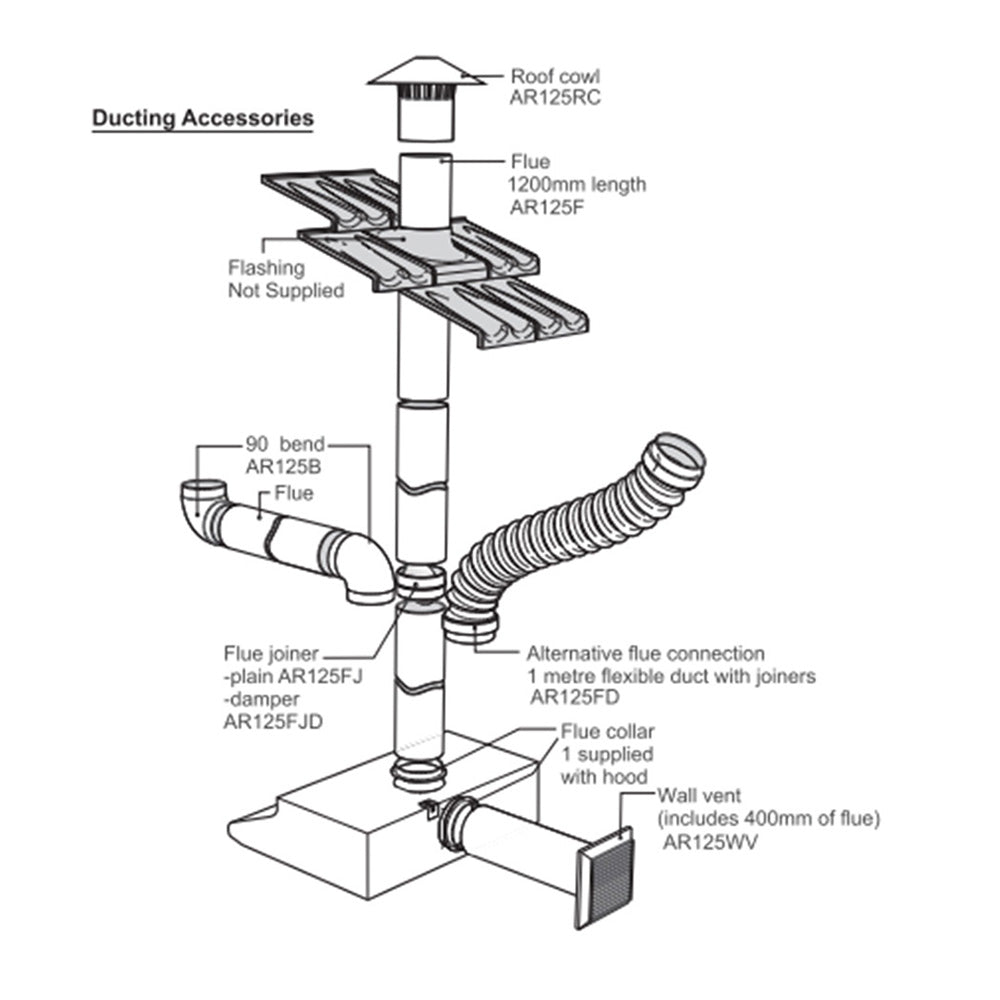 Ducting Accessories

Roof cowl
AR125RC

Flue
1200mm length
AR125F

Flashing
Not Supplied

90 bend
AR125B

Flue

Flue joiner
-plain AR125FJ
-damper
AR125FJD

Alternative flue connection
1 metre flexible duct with joiners
AR125FD

Flue collar
1 supplied
with hood

Wall vent
(includes 400mm of flue)
AR125WV