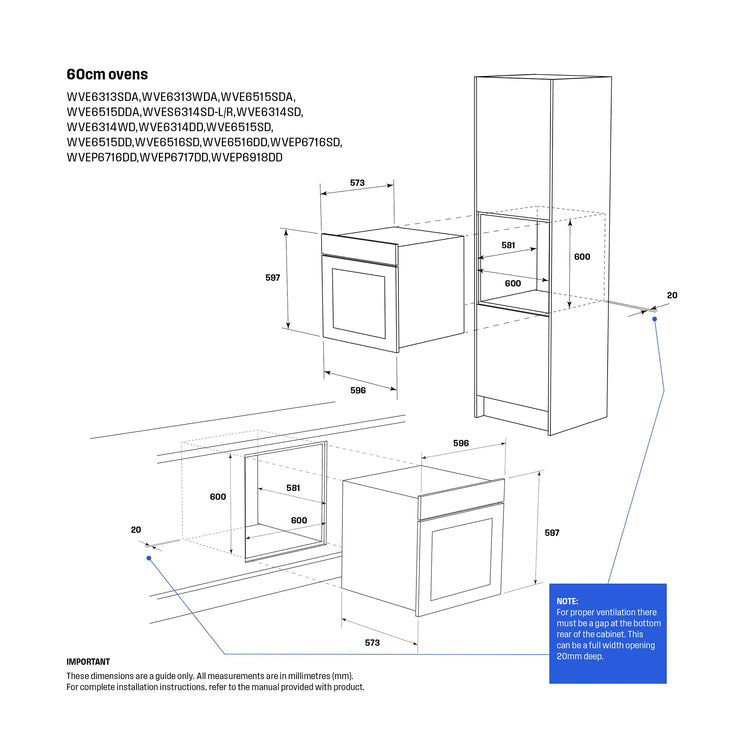 60cm ovens

WVE6313SDA,WVE6313WDA,WVE6515SDA,
WVE6515DDA,WVES6314SD-L/R,WVE6314SD,
WVE6314WD,WVE6314DD,WVE6515SD,
WVE6515DD,WVE6516SD,WVE6516DD,WVEP6716SD,
WVEP6716DD,WVEP6717DD,WVEP6918DD

573

597

596

581

600

600

20

596

600

581

600

20

597

573

NOTE:
For proper ventilation there must be a gap at the bottom rear of the cabinet. This can be a full width opening 20mm deep.

IMPORTANT
These dimensions are a guide only. All measurements are in millimetres (mm).
For complete installation instructions, refer to the manual provided with product.